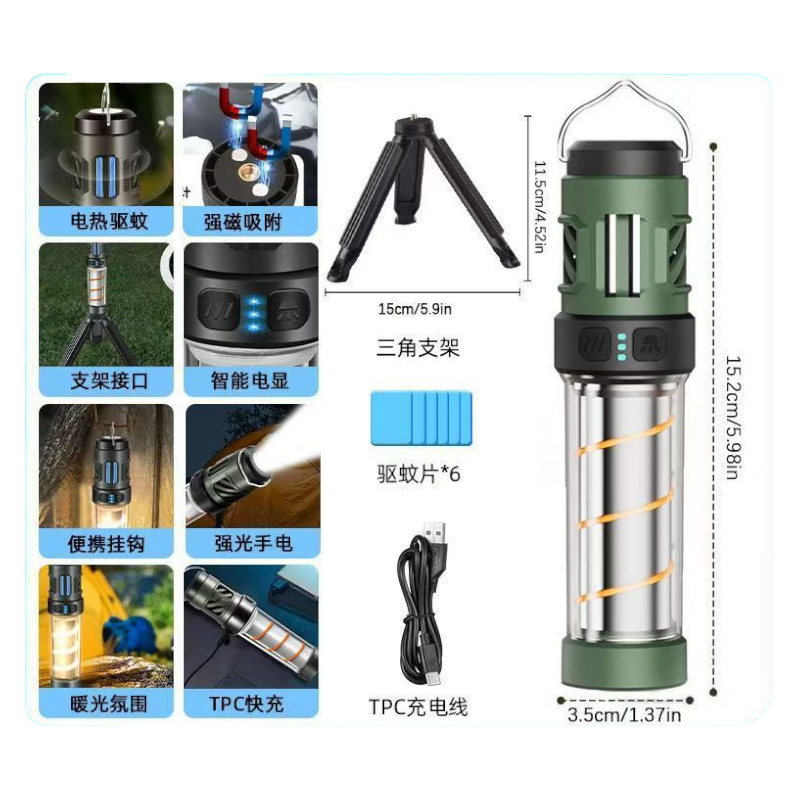 电热驱蚊

强磁吸附

支架接口

智能电显

便携挂钩

强光手电

暖光氛围

TPC快充

11.5cm/4.52in

15cm/5.9in

三角支架

驱蚊片*6

TPC充电线

15.2cm/5.98in

3.5cm/1.37in